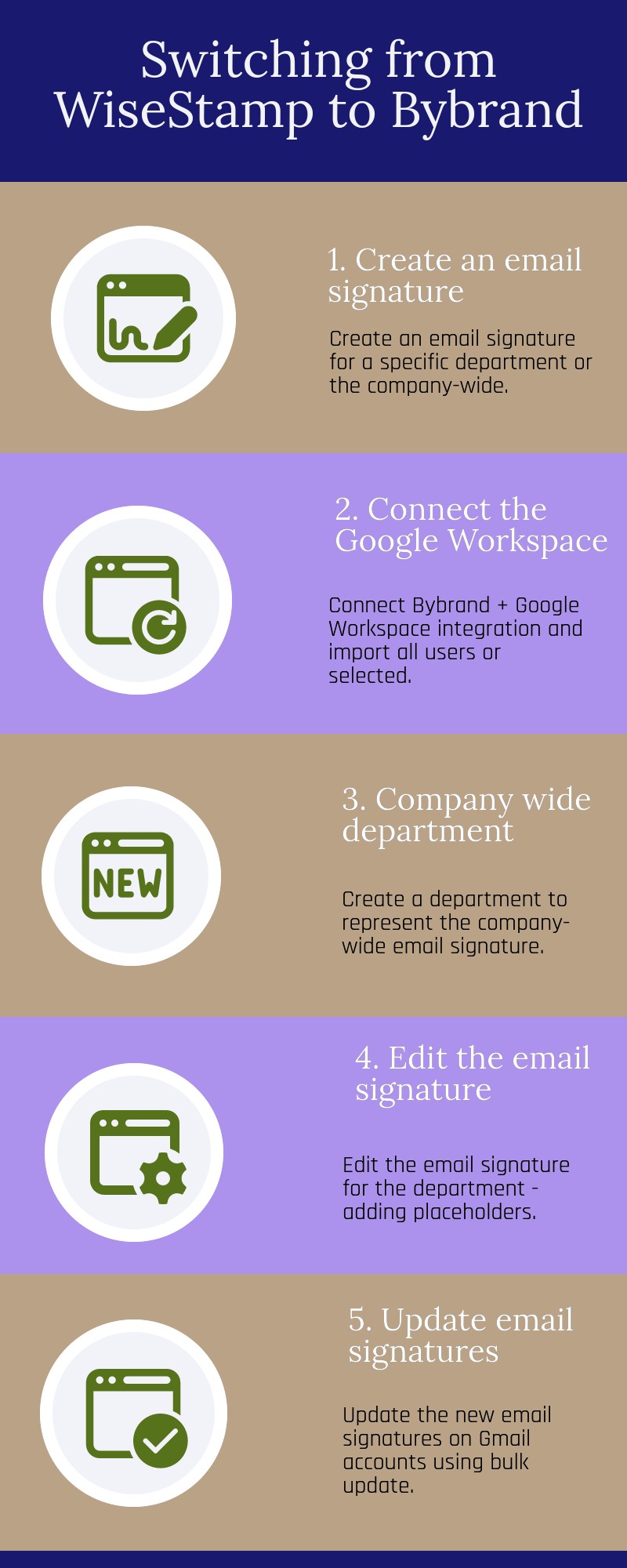 Switching from WiseStamp to Bybrand

1. Create an email signature

Create an email signature for a specific department or the company-wide.

2. Connect the Google Workspace

Connect Bybrand + Google Workspace integration and import all users or selected.

NEW

3. Company wide department

Create a department to represent the company-wide email signature.

4. Edit the email signature

Edit the email signature for the department - adding placeholders.

5. Update email signatures

Update the new email signatures on Gmail accounts using bulk update.