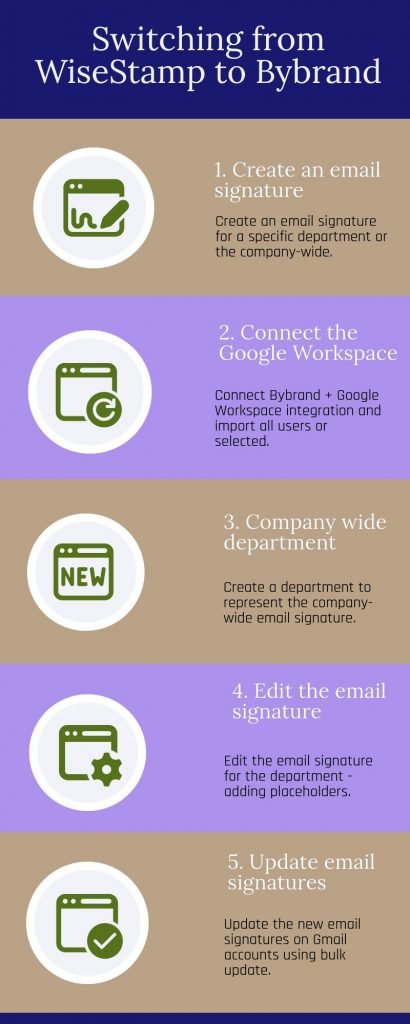 Switching from WiseStamp to Bybrand

1. Create an email signature

Create an email signature for a specific department or the company-wide.

2. Connect the Google Workspace

Connect Bybrand + Google Workspace integration and import all users or selected.

NEW

3. Company wide department

Create a department to represent the company-wide email signature.

4. Edit the email signature

Edit the email signature for the department - adding placeholders.

5. Update email signatures

Update the new email signatures on Gmail accounts using bulk update.